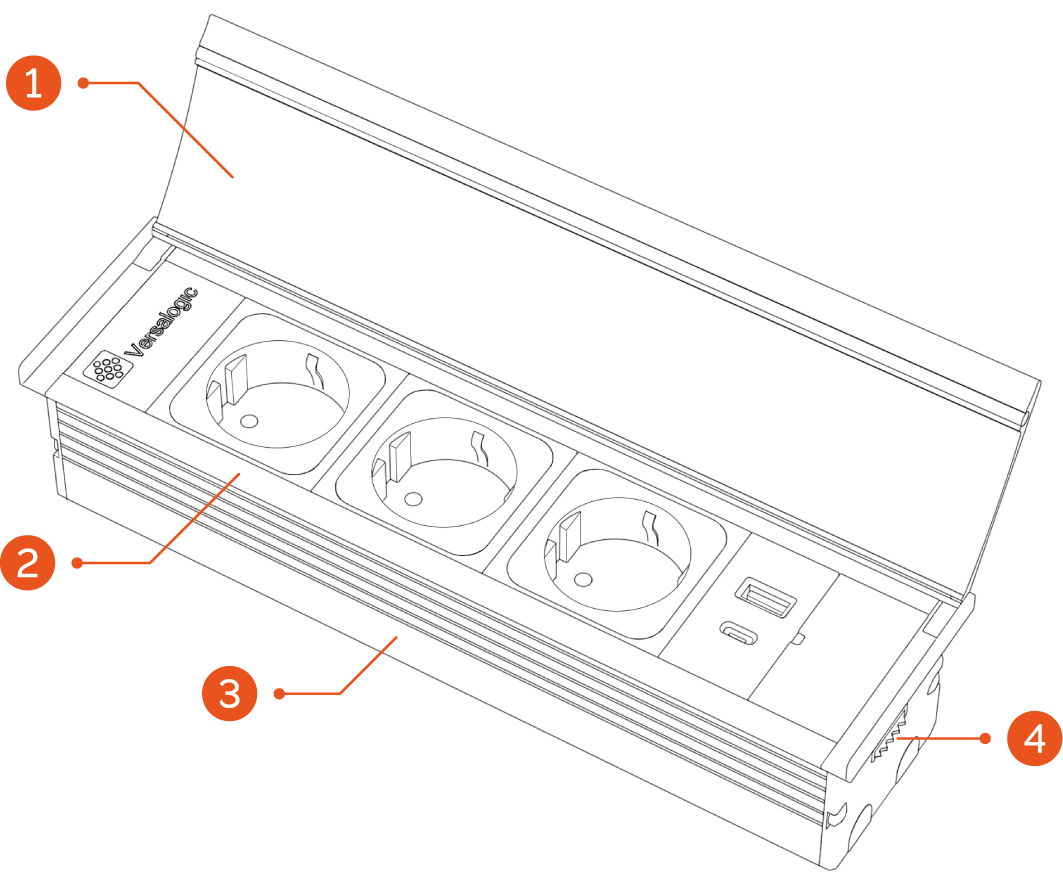 1
Versalogic
2
3
4