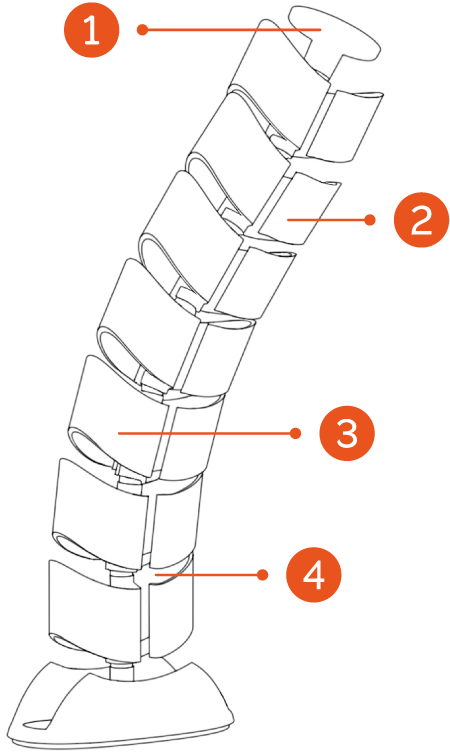 1
2
3
4