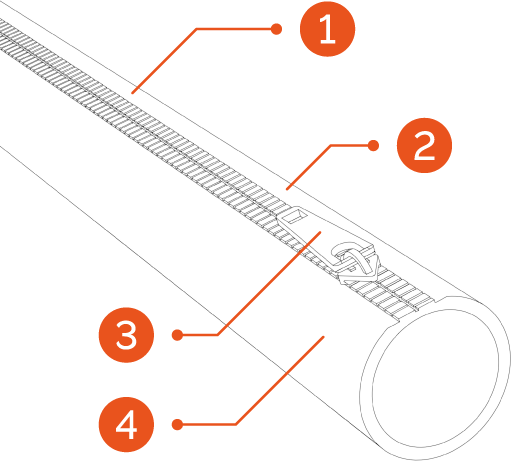 1
2
3
4