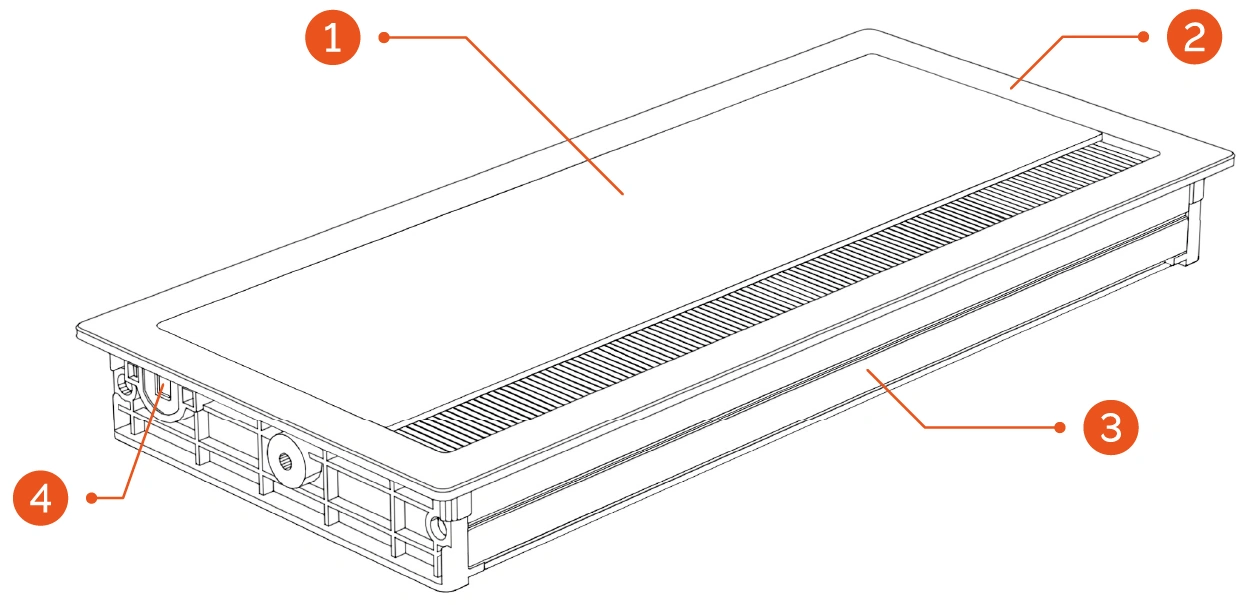 1
2
3
4