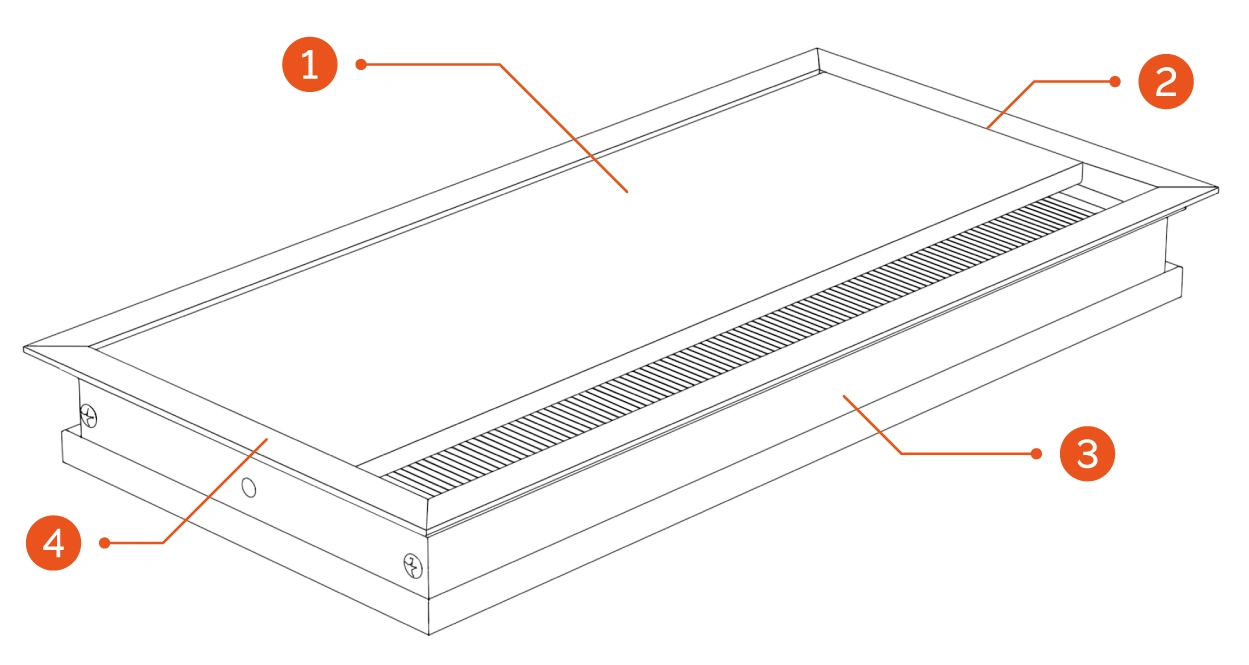 1
2
3
4