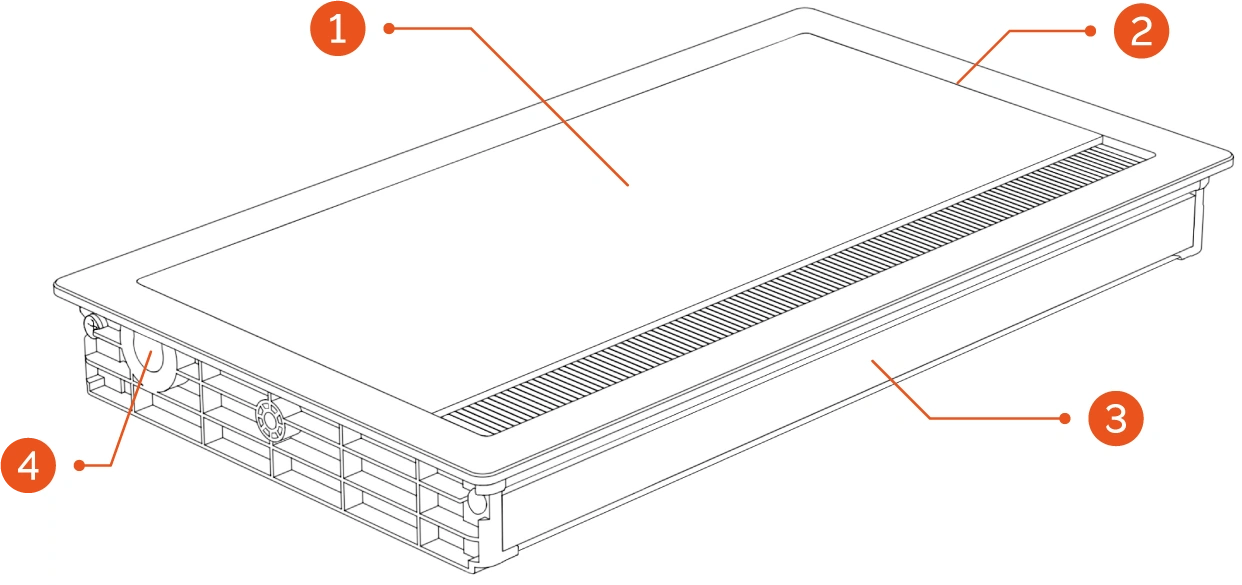 1
2
3
4