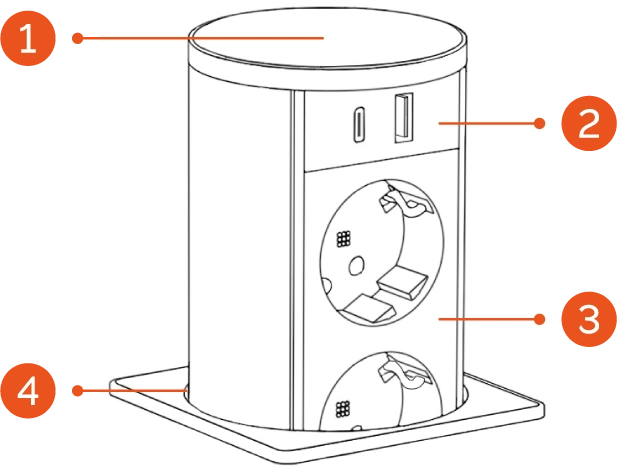 1
2
3
4