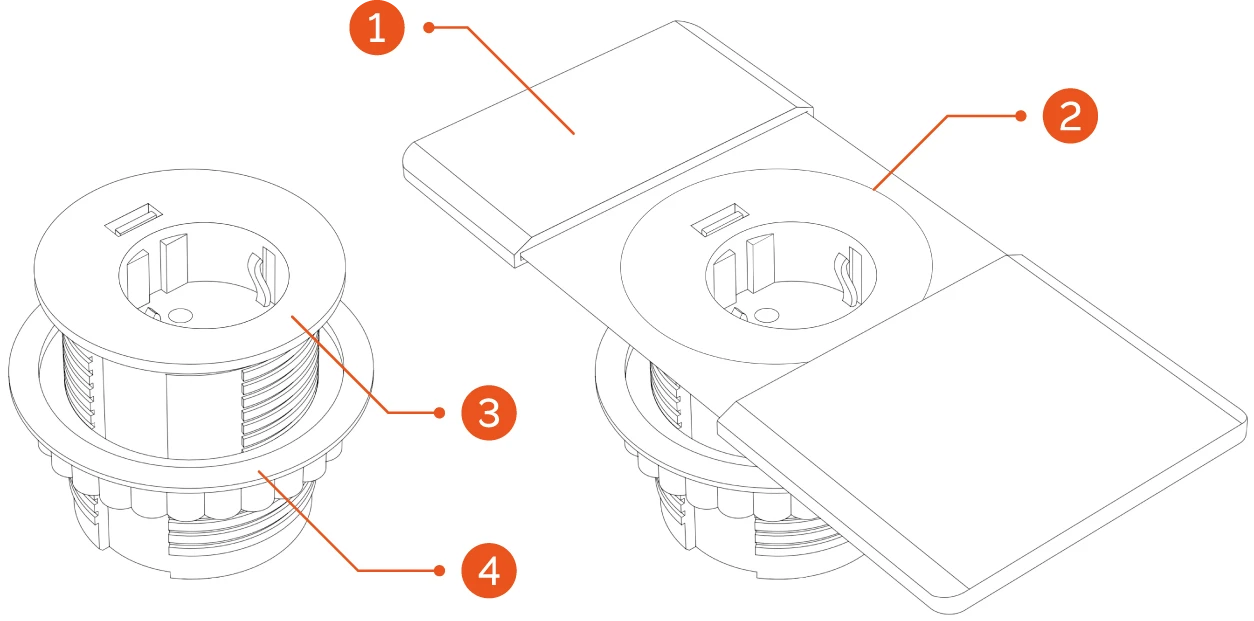 1
2
3
4