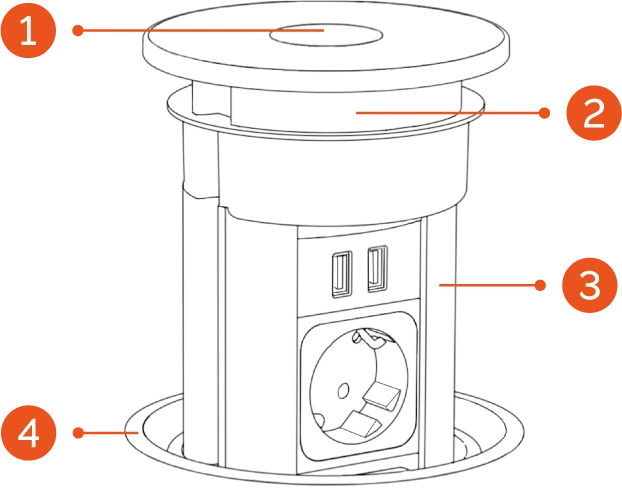 1
2
3
4